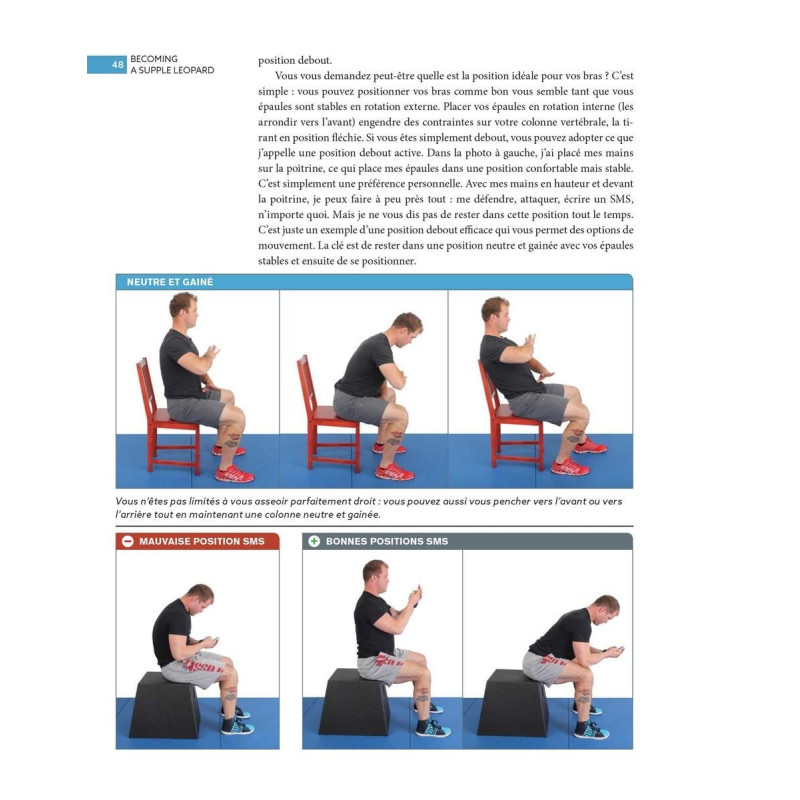 48 BECOMING A SUPPLE LEOPARD

position debout.

Vous vous demandez peut-être quelle est la position idéale pour vos bras ? C'est simple : vous pouvez positionner vos bras comme bon vous semble tant que vous épaules sont stables en rotation externe. Placer vos épaules en rotation interne (les arrondir vers l'avant) engendre des contraintes sur votre colonne vertébrale, la tirant en position fléchie. Si vous êtes simplement debout, vous pouvez adopter ce que j'appelle une position debout active. Dans la photo à gauche, j'ai placé mes mains sur la poitrine, ce qui place mes épaules dans une position confortable mais stable. C'est simplement une préférence personnelle. Avec mes mains en hauteur et devant la poitrine, je peux faire à peu près tout : me défendre, attaquer, écrire un SMS, n'importe quoi. Mais je ne vous dis pas de rester dans cette position tout le temps. C'est juste un exemple d'une position debout efficace qui vous permet des options de mouvement. La clé est de rester dans une position neutre et gainée avec vos épaules stables et ensuite de se positionner.

NEUTRE ET GAINÉ

Vous n'êtes pas limités à vous asseoir parfaitement droit : vous pouvez aussi vous pencher vers l'avant ou vers l'arrière tout en maintenant une colonne neutre et gainée.

MAUVAISE POSITION SMS

BONNES POSITIONS SMS